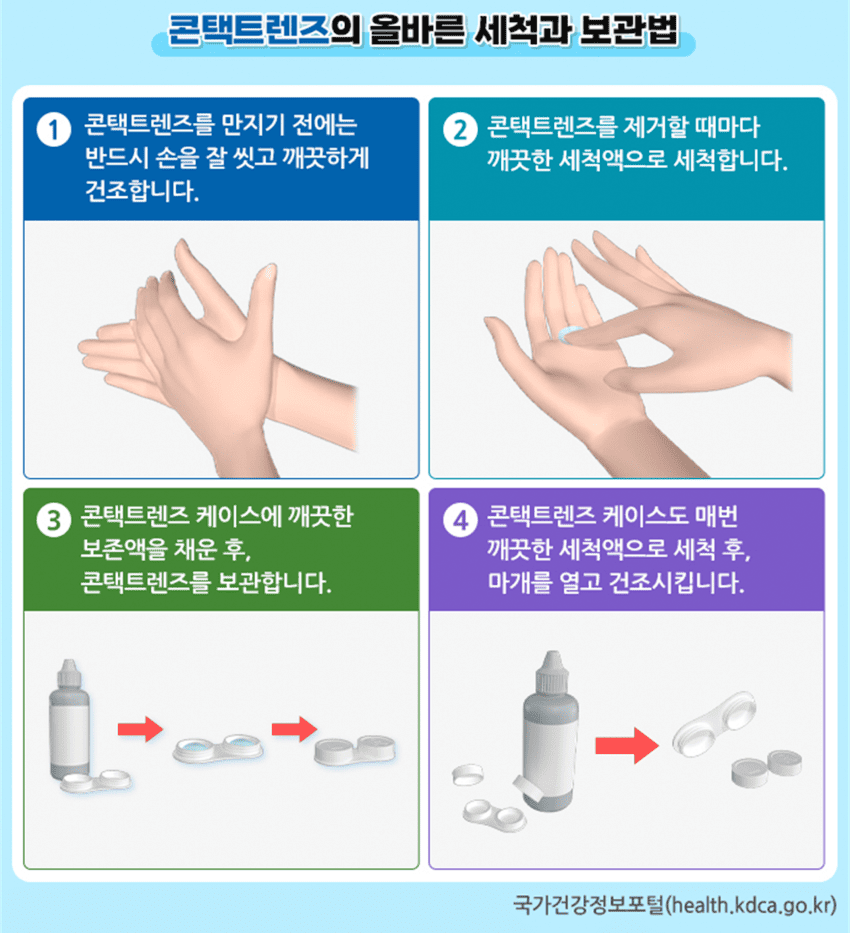 콘택트렌즈의 올바른 세척과 보관법

1 콘택트렌즈를 만지기 전에는 반드시 손을 잘 씻고 깨끗하게 건조합니다.

2 콘택트렌즈를 제거할 때마다 깨끗한 세척액으로 세척합니다.

3 콘택트렌즈 케이스에 깨끗한 보존액을 채운 후, 콘택트렌즈를 보관합니다.

4 콘택트렌즈 케이스도 매번 깨끗한 세척액으로 세척 후, 마개를 열고 건조시킵니다.

국가건강정보포털(health.kdca.go.kr)